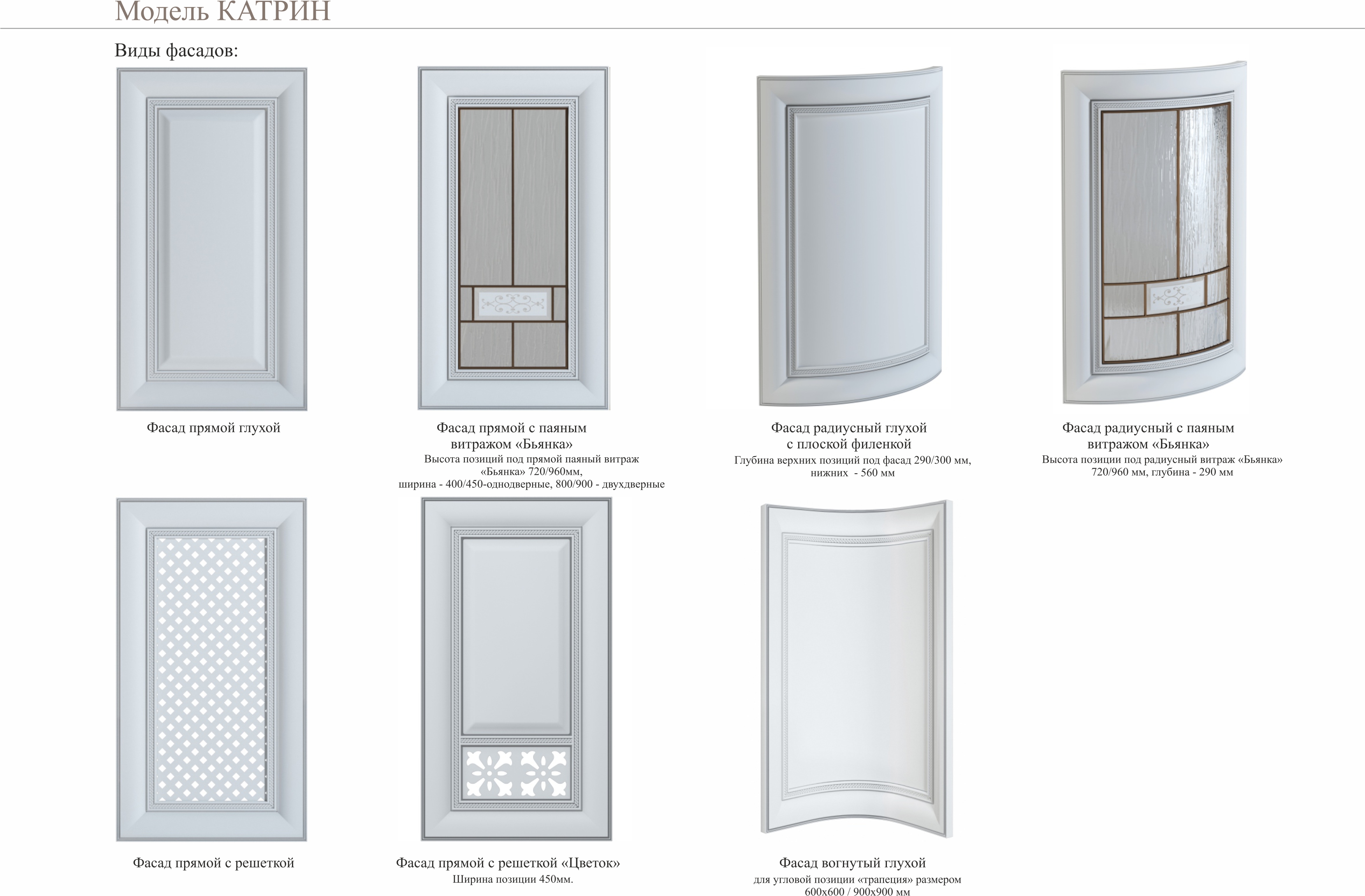 Модель КАТРИН

Виды фасадов:

Фасад прямой глухой

Фасад прямой с паяным витражом «Бьянка»
Высота позиций под прямой паяный витраж «Бьянка» 720/960мм,
ширина - 400/450-однодверные, 800/900 - двухдверные

Фасад радиусный глухой с плоской филенкой
Глубина верхних позиций под фасад 290/300 мм,
нижних - 560 мм

Фасад радиусный с паяным витражом «Бьянка»
Высота позиции под радиусный витраж «Бьянка»
720/960 мм, глубина - 290 мм

Фасад прямой с решеткой

Фасад прямой с решеткой «Цветок»
Ширина позиции 450мм.

Фасад вогнутый глухой
для угловой позиции «трапеция» размером
600х600 / 900х900 мм